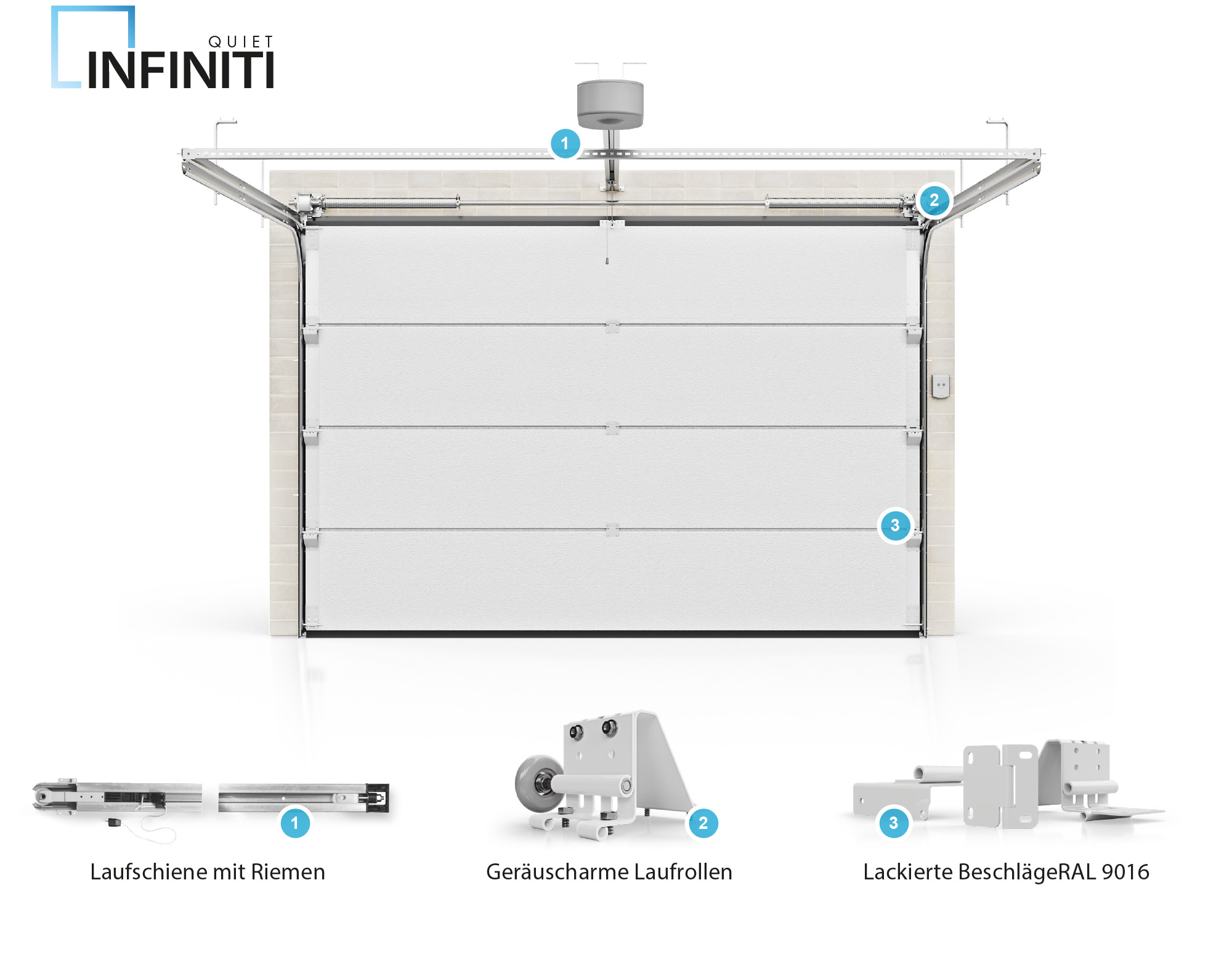 QUIET
INFINITI

1

2

3

1
Laufschiene mit Riemen

2
Geräuscharme Laufrollen

3
Lackierte BeschlägeRAL 9016